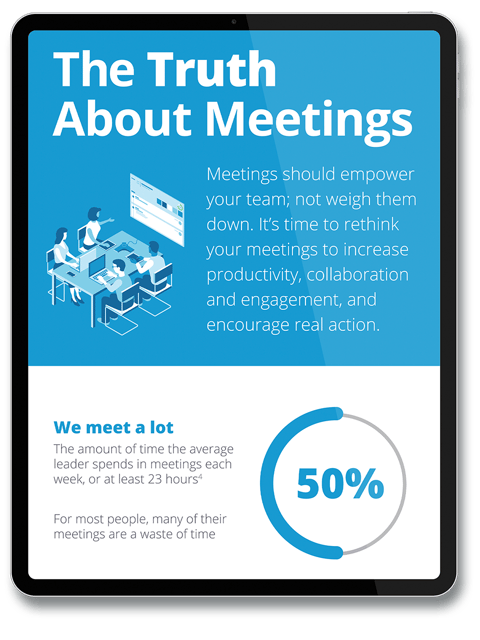 The Truth About Meetings

Meetings should empower your team; not weigh them down. It's time to rethink your meetings to increase productivity, collaboration and engagement, and encourage real action.

We meet a lot

The amount of time the average leader spends in meetings each week, or at least 23 hours$^4$

For most people, many of their meetings are a waste of time

50%